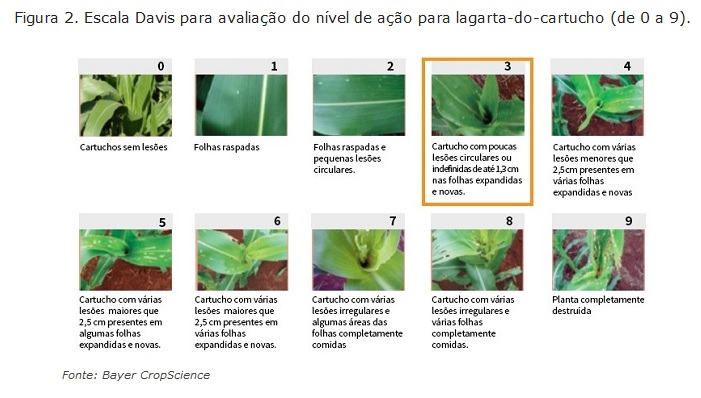 Figura 2. Escala Davis para avaliação do nível de ação para lagarta-do-cartucho (de 0 a 9).

0
Cartuchos sem lesões

1
Folhas raspadas

2
Folhas raspadas e pequenas lesões circulares.

3
Cartucho com poucas lesões circulares ou indefinidas de até 1,3 cm nas folhas expandidas e novas.

4
Cartucho com várias lesões menores que 2,5 cm presentes em várias folhas expandidas e novas

5
Cartucho com várias lesões maiores que 2,5 cm presentes em algumas folhas expandidas e novas.

6
Cartucho com várias lesões maiores que 2,5 cm presentes em várias folhas expandidas e novas.

7
Cartucho com várias lesões irregulares e algumas áreas das folhas completamente comidas

8
Cartucho com várias lesões irregulares e várias folhas completamente comidas.

9
Planta completamente destruída

Fonte: Bayer CropScience